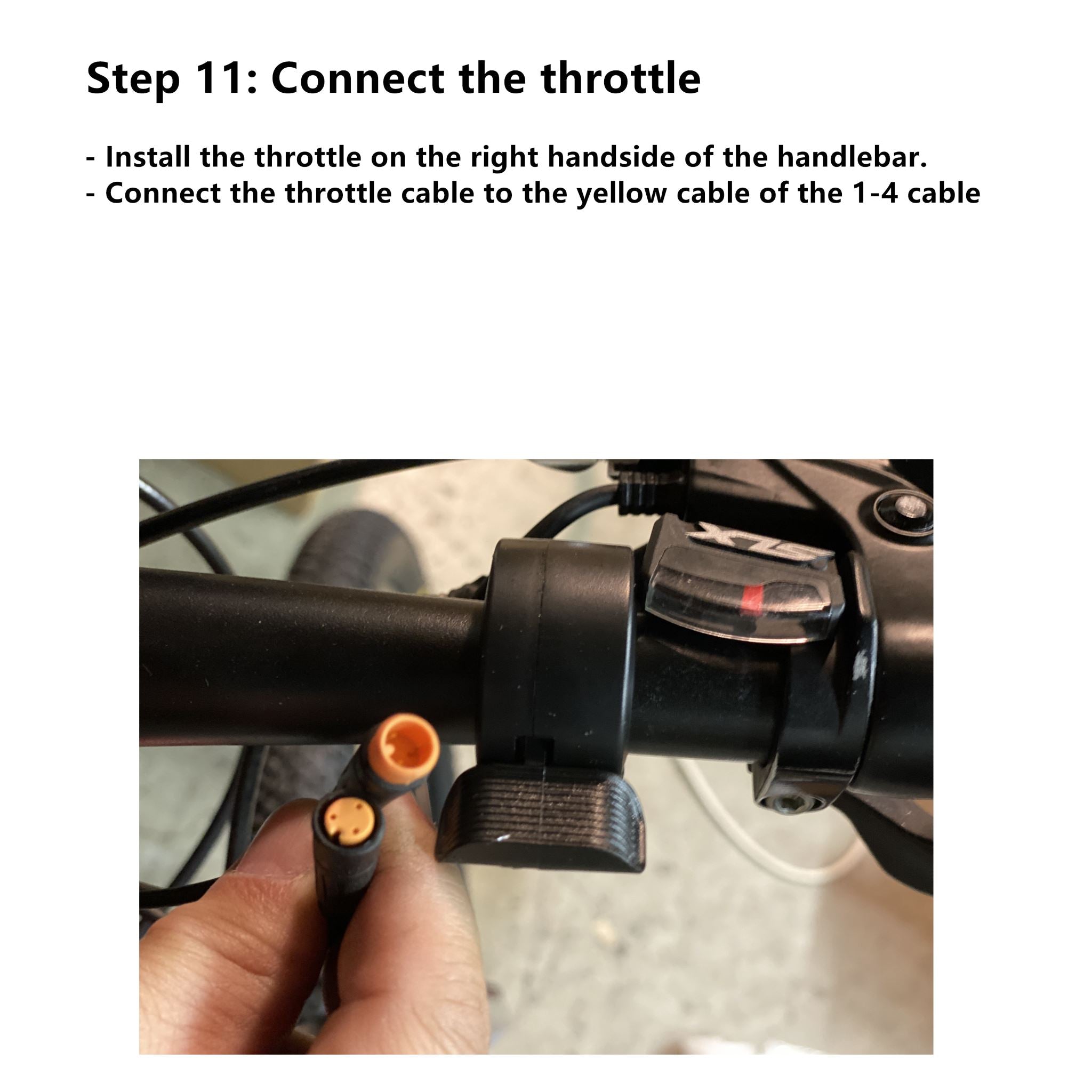 Step 11: Connect the throttle

- Install the throttle on the right handside of the handlebar.
- Connect the throttle cable to the yellow cable of the 1-4 cable

SLX